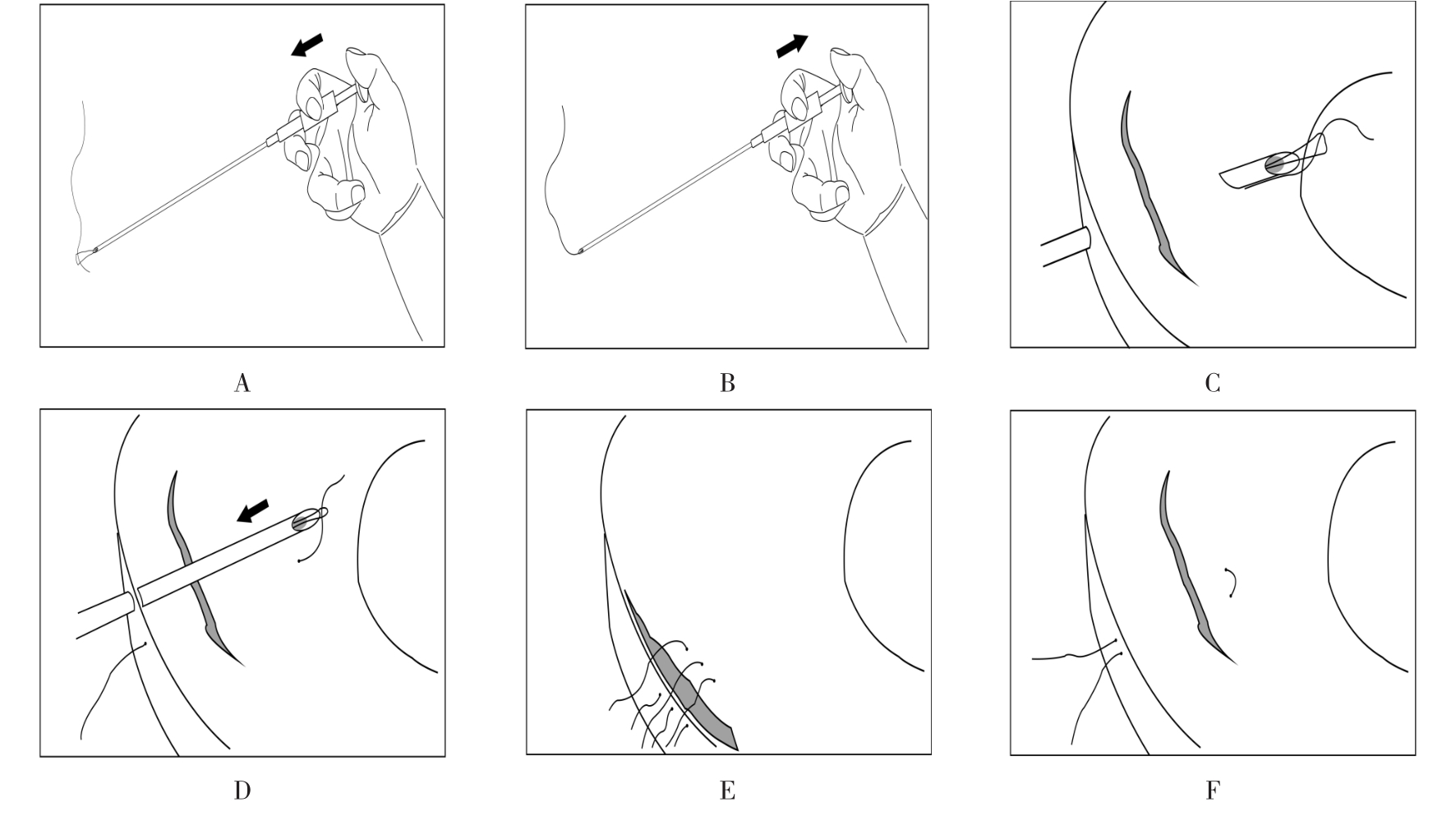 A

B

C

D

E

F